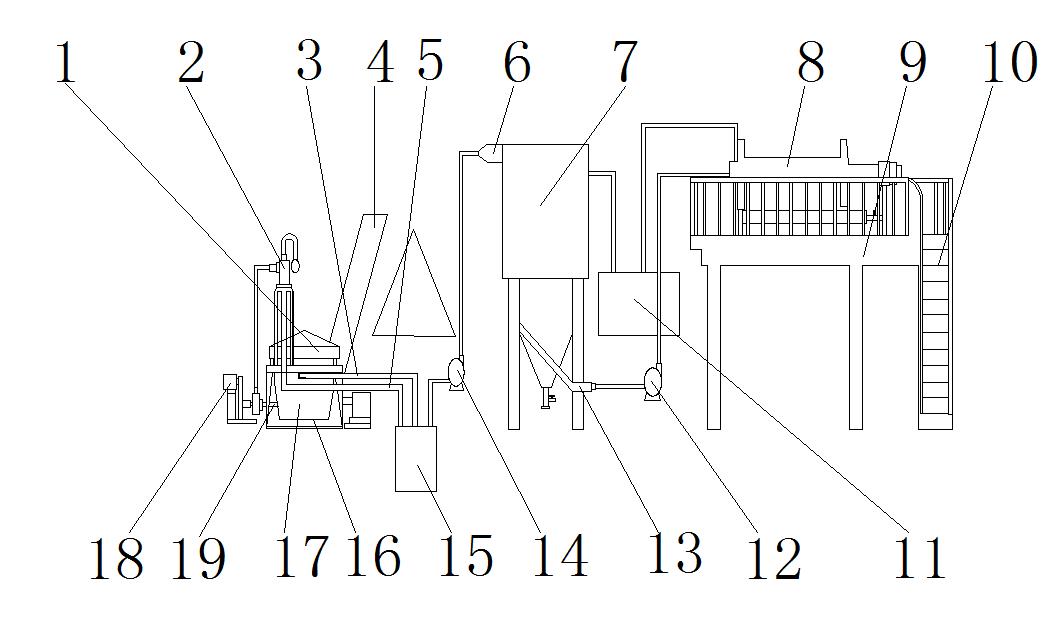 1 2 3 4 5 6 7 8 9 10

18 19 17 16 15 14 13 12 11